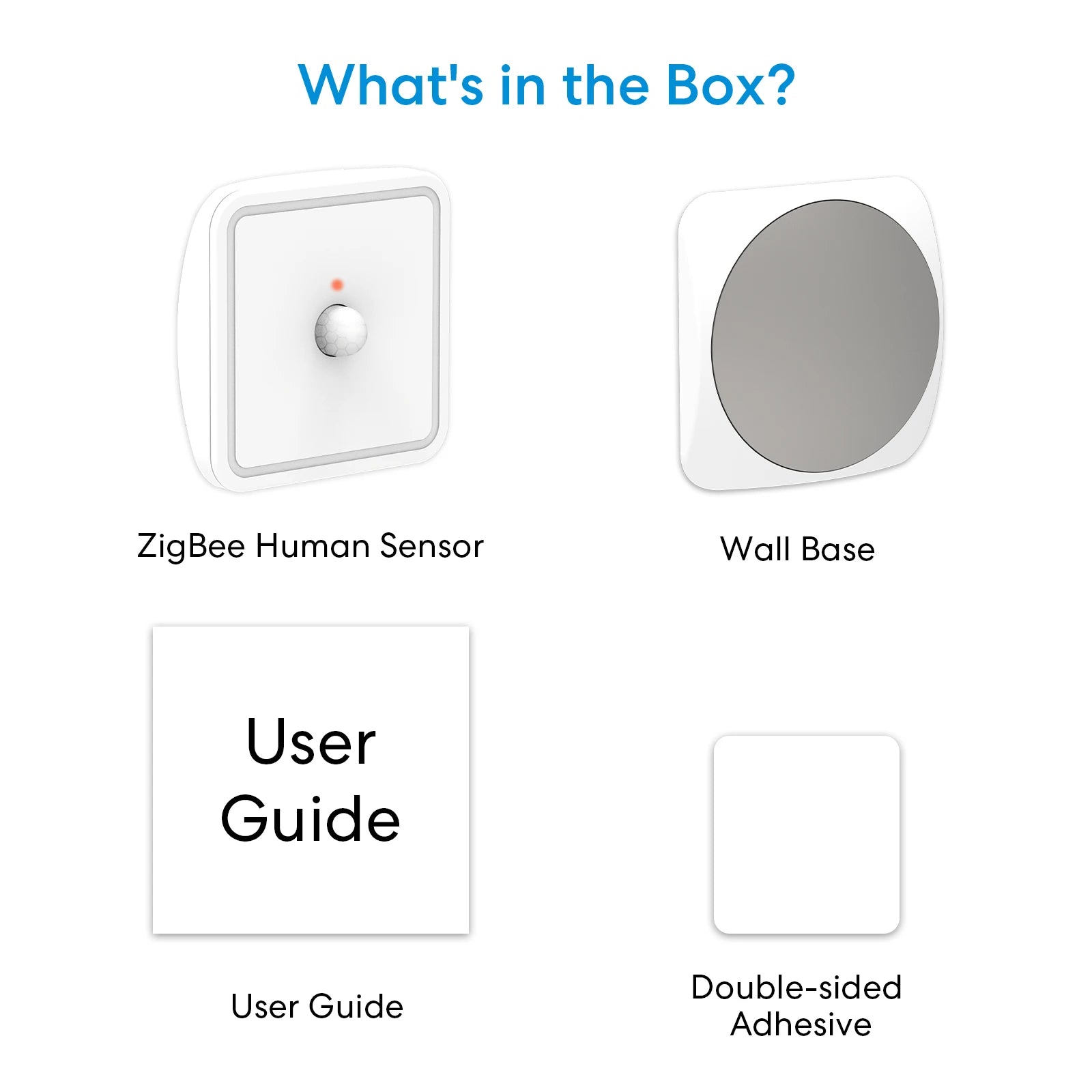 What's in the Box?

ZigBee Human Sensor

Wall Base

User Guide

User Guide

Double-sided Adhesive