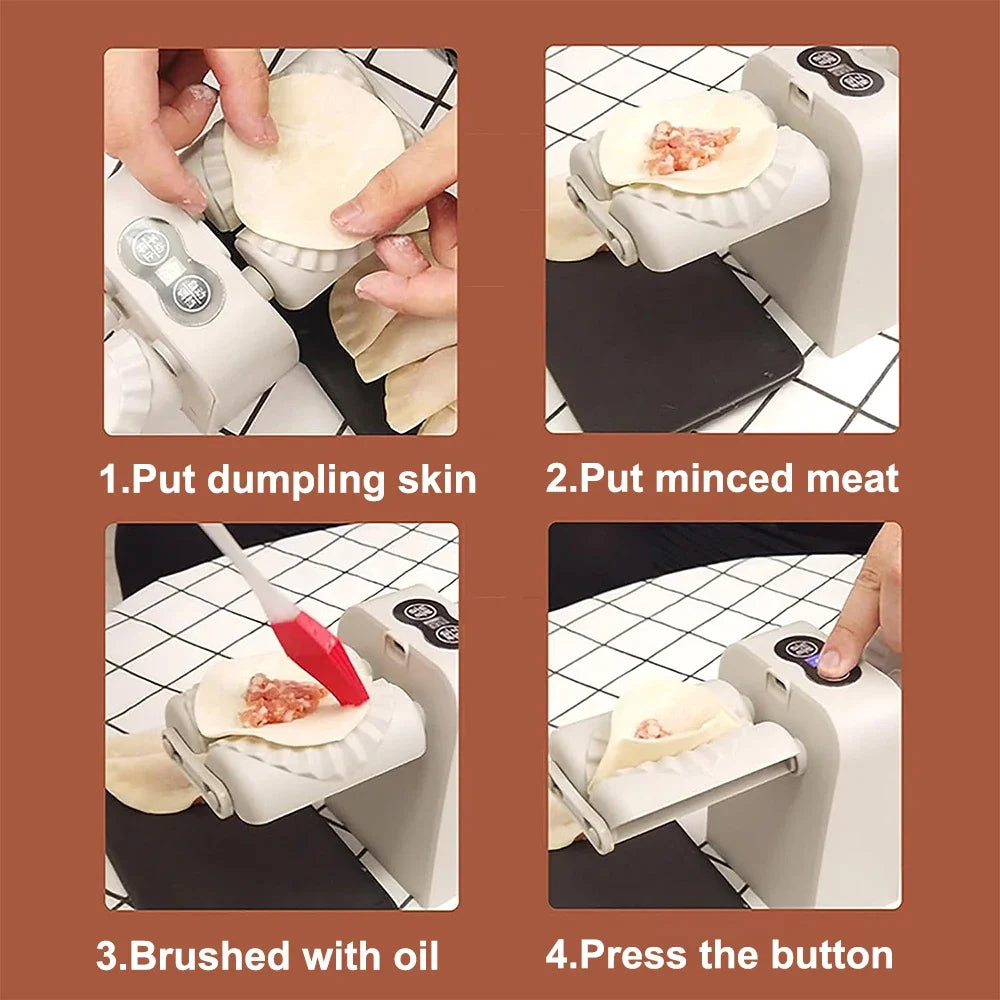 1.Put dumpling skin

2.Put minced meat

3.Brushed with oil

4.Press the button