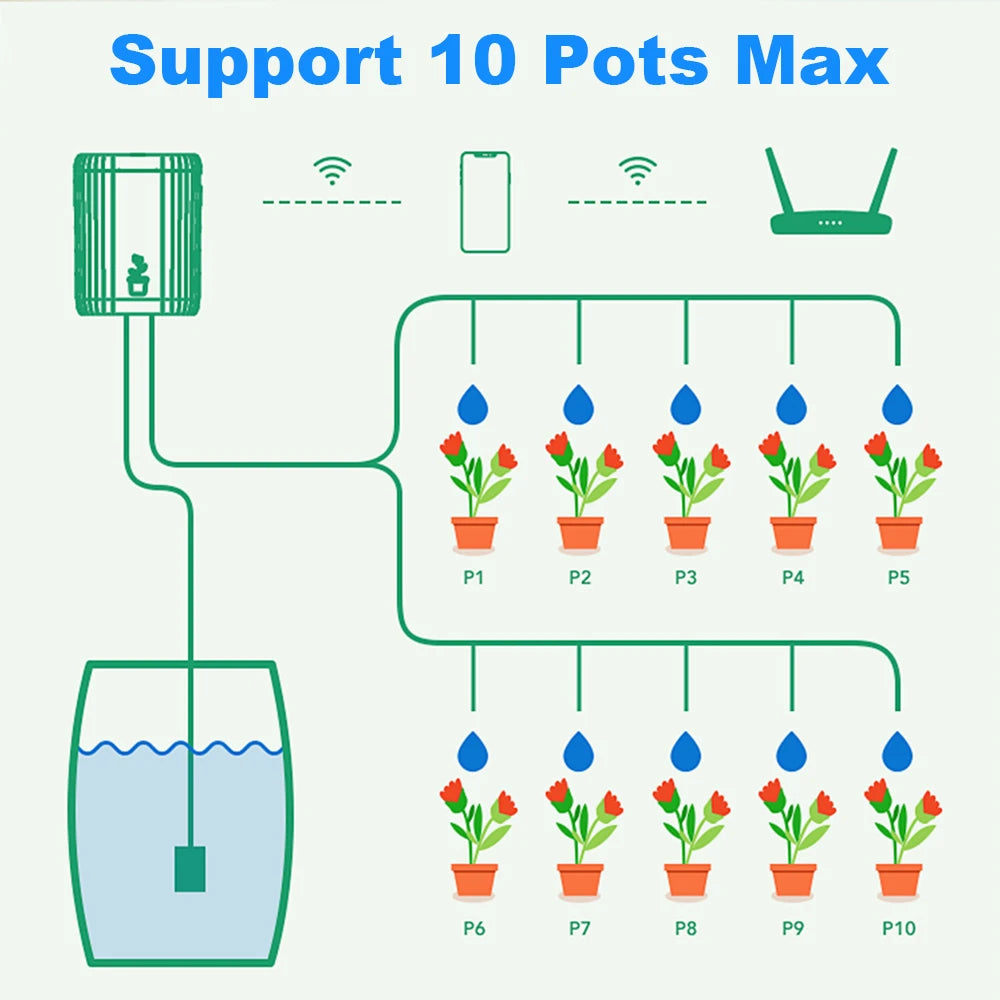 Support 10 Pots Max

P1 P2 P3 P4 P5

P6 P7 P8 P9 P10